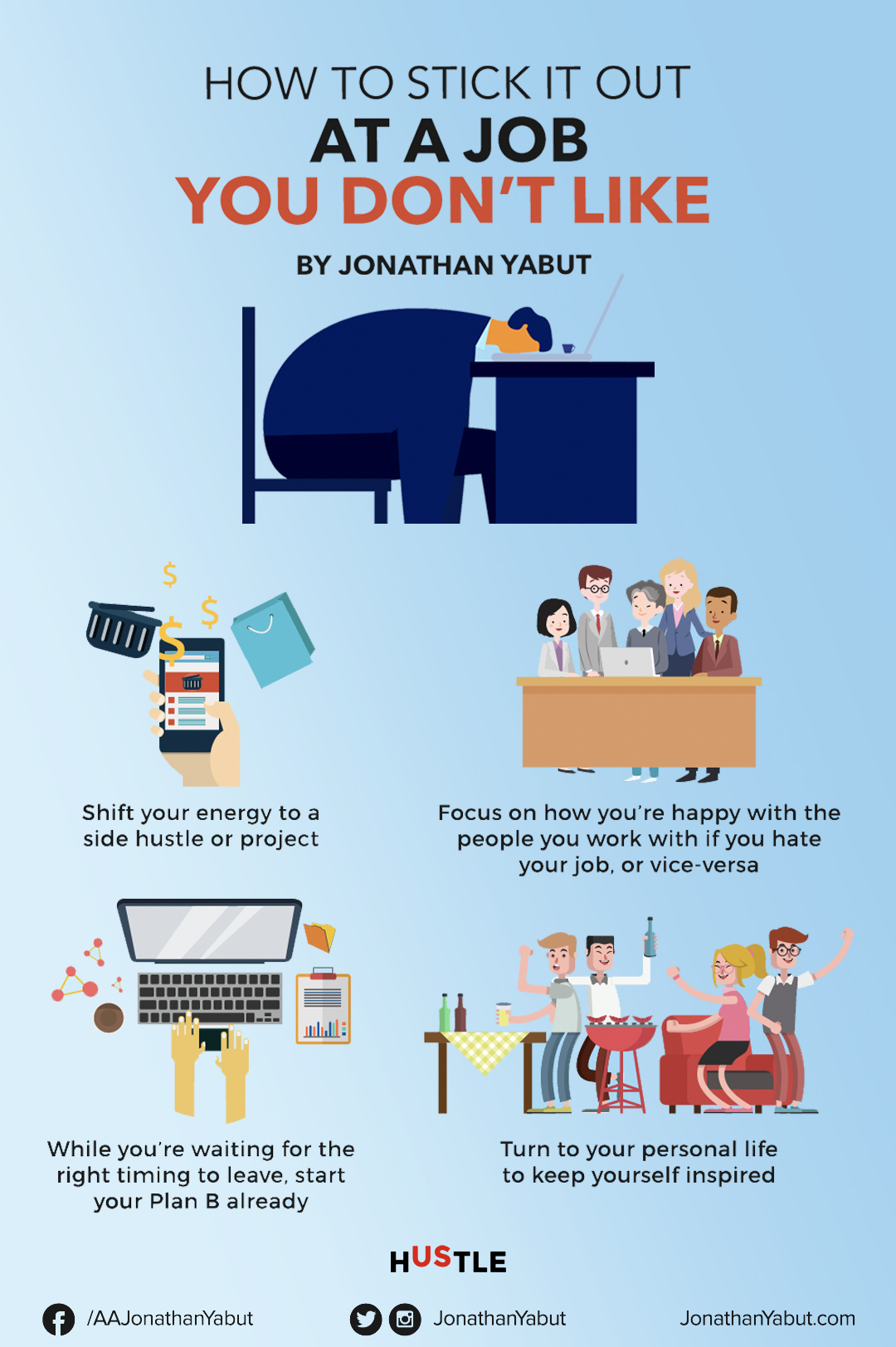 HOW TO STICK IT OUT
AT A JOB
YOU DON'T LIKE

BY JONATHAN YABUT

$

$

$

Shift your energy to a side hustle or project

Focus on how you're happy with the people you work with if you hate your job, or vice-versa

While you're waiting for the right timing to leave, start your Plan B already

Turn to your personal life to keep yourself inspired

HUSTLE

/AAJonathanYabut

JonathanYabut

JonathanYabut.com