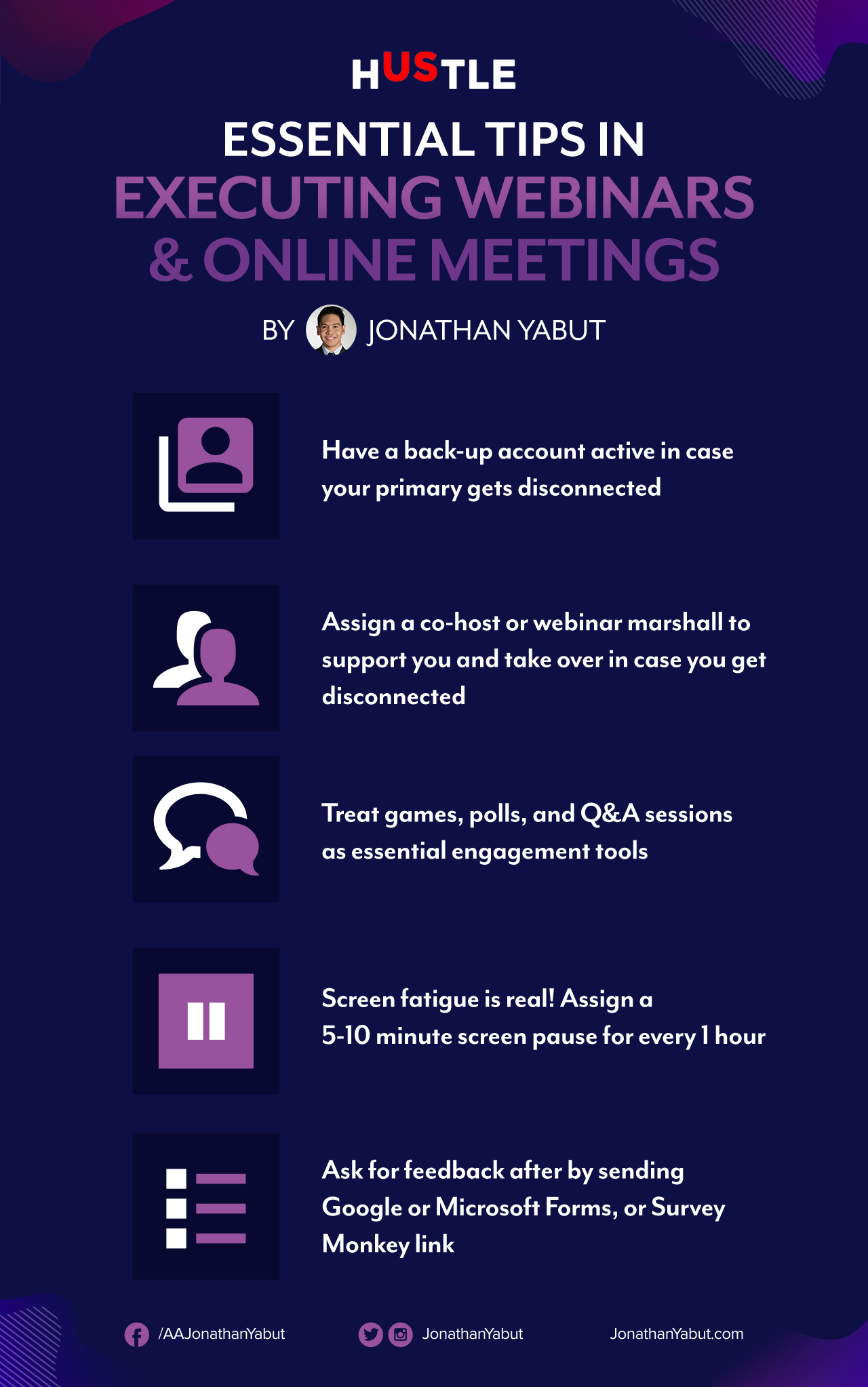 HUSTLE

ESSENTIAL TIPS IN EXECUTING WEBINARS & ONLINE MEETINGS

BY JONATHAN YABUT

Have a back-up account active in case your primary gets disconnected

Assign a co-host or webinar marshall to support you and take over in case you get disconnected

Treat games, polls, and Q&A sessions as essential engagement tools

Screen fatigue is real! Assign a 5-10 minute screen pause for every 1 hour

Ask for feedback after by sending Google or Microsoft Forms, or Survey Monkey link

/AAJonathanYabut JonathanYabut JonathanYabut.com